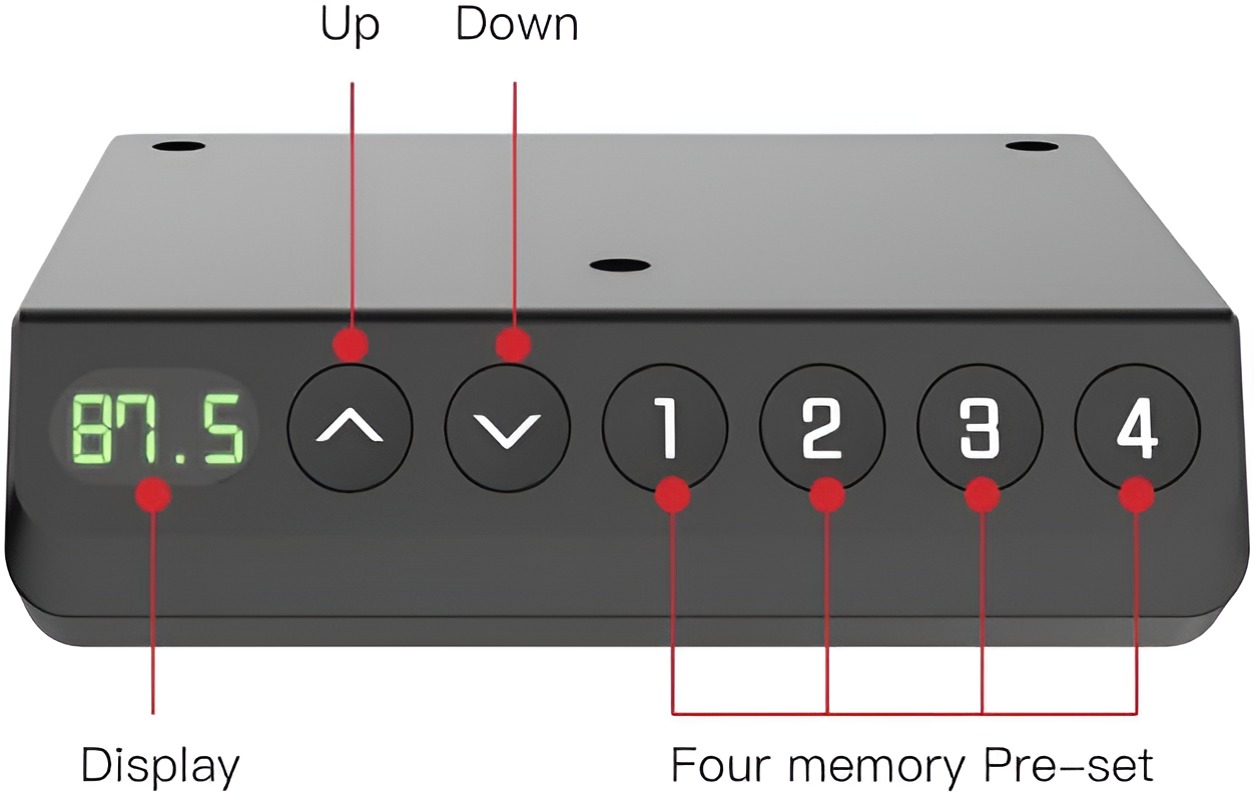 Up
Down

87.5

1
2
3
4

Display
Four memory Pre-set